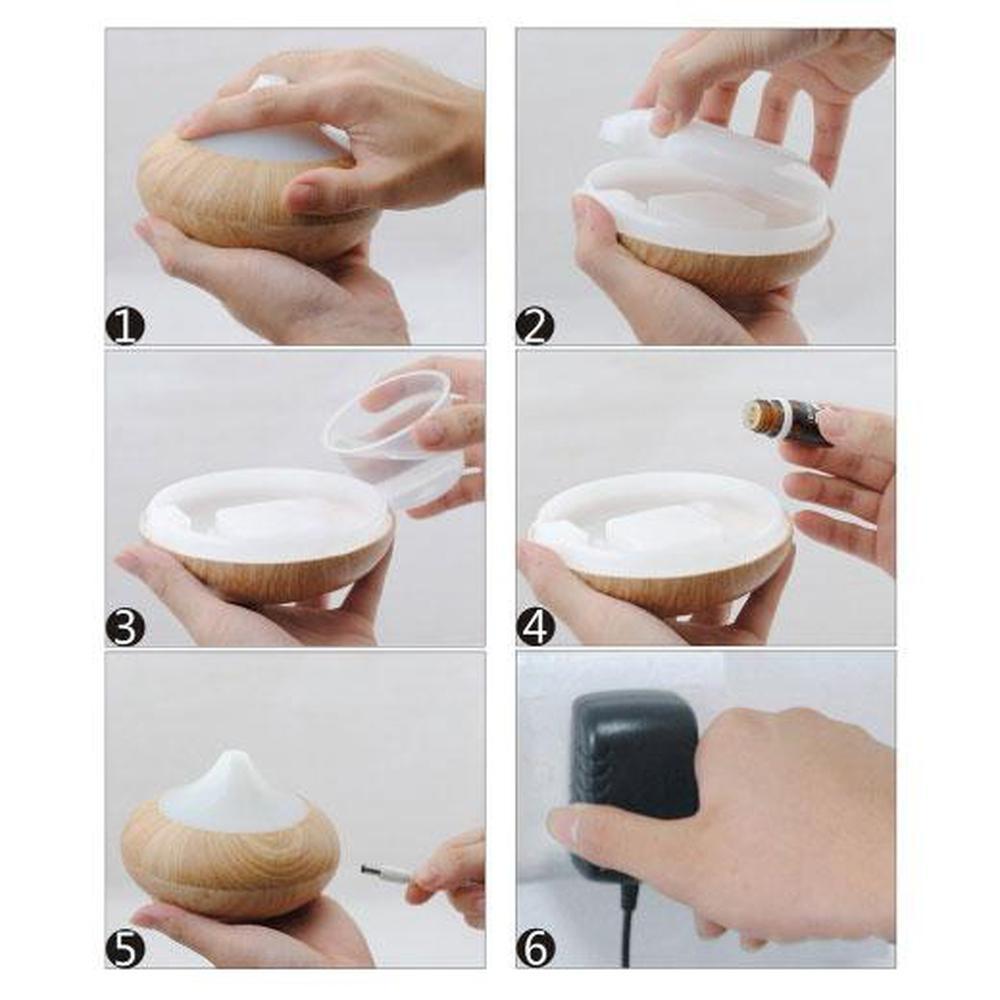 1
2
3
4
5
6